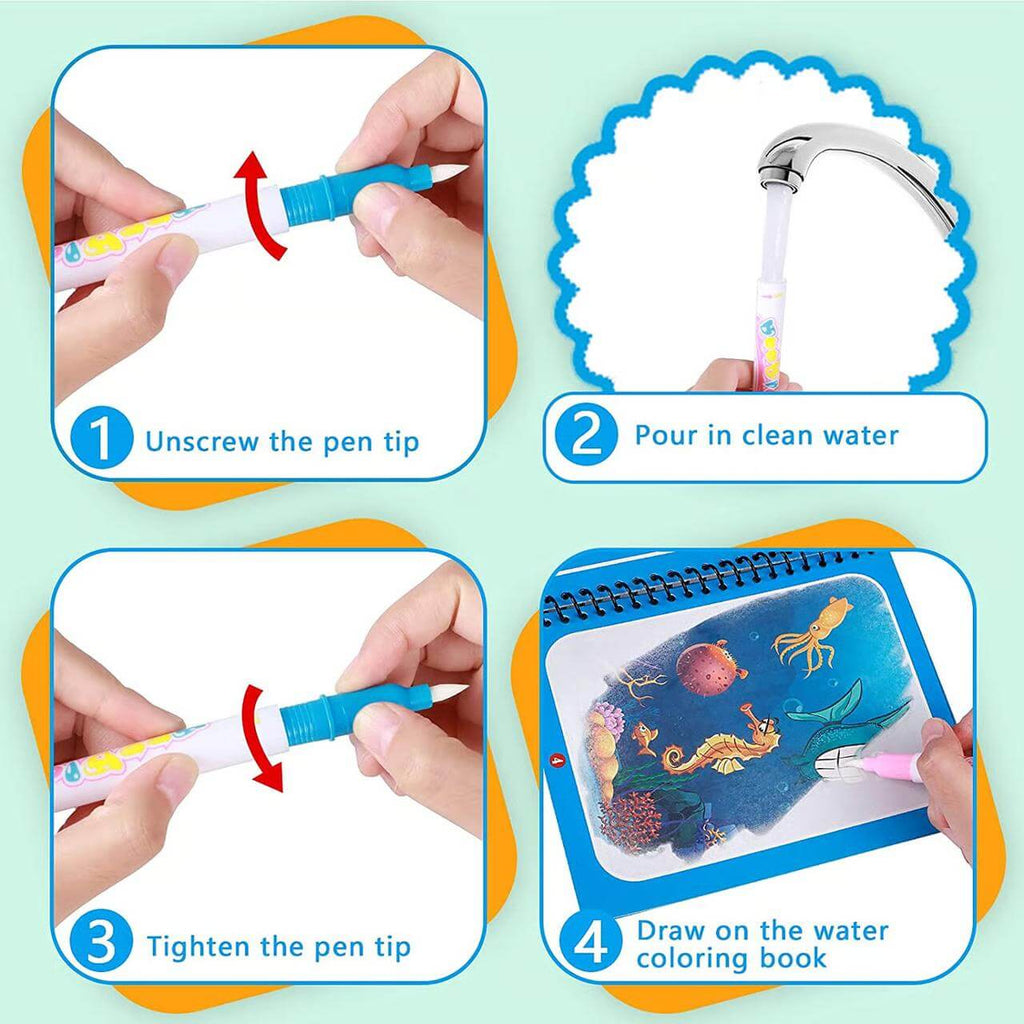 1 Unscrew the pen tip

2 Pour in clean water

3 Tighten the pen tip

4 Draw on the water coloring book