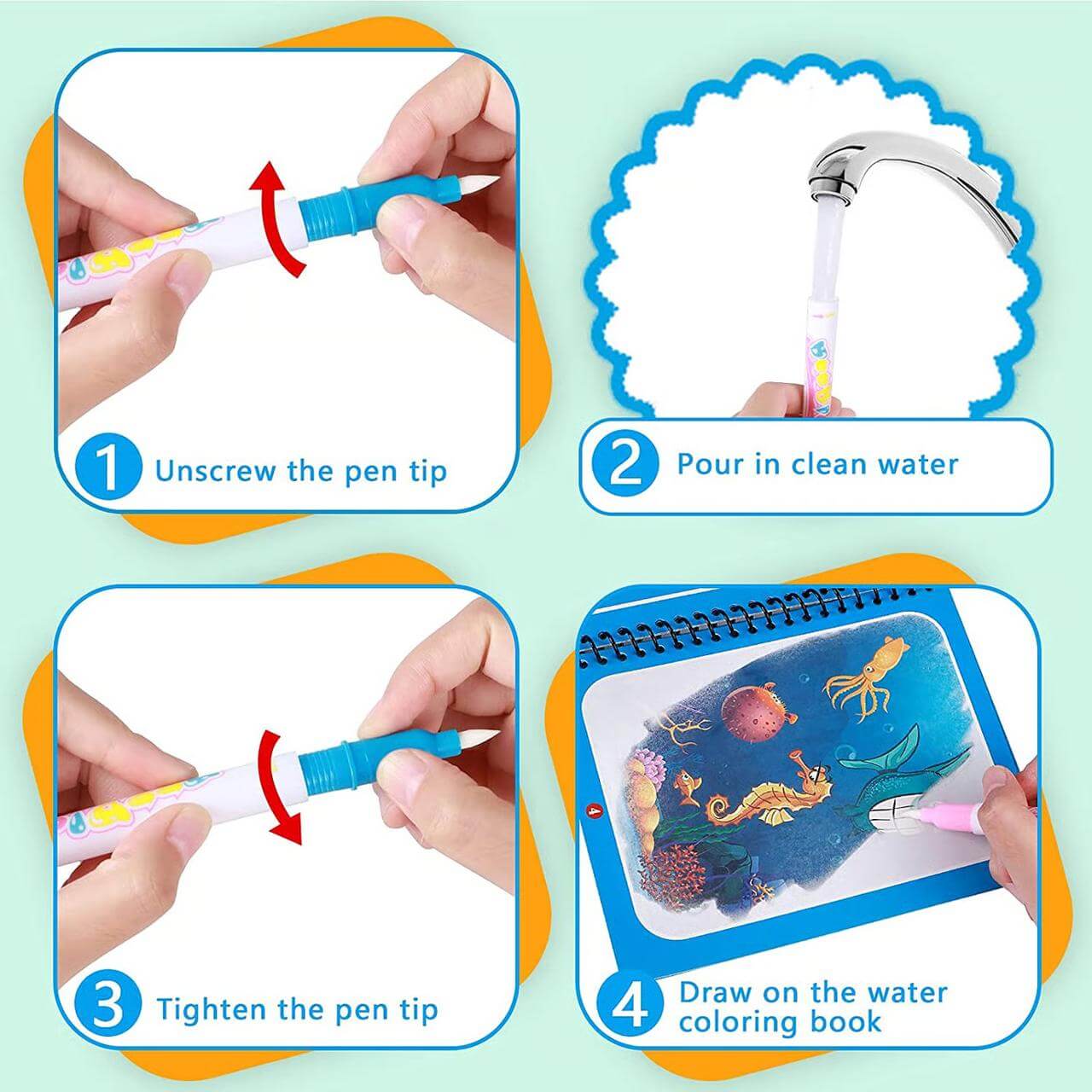 1 Unscrew the pen tip

2 Pour in clean water

3 Tighten the pen tip

4 Draw on the water coloring book