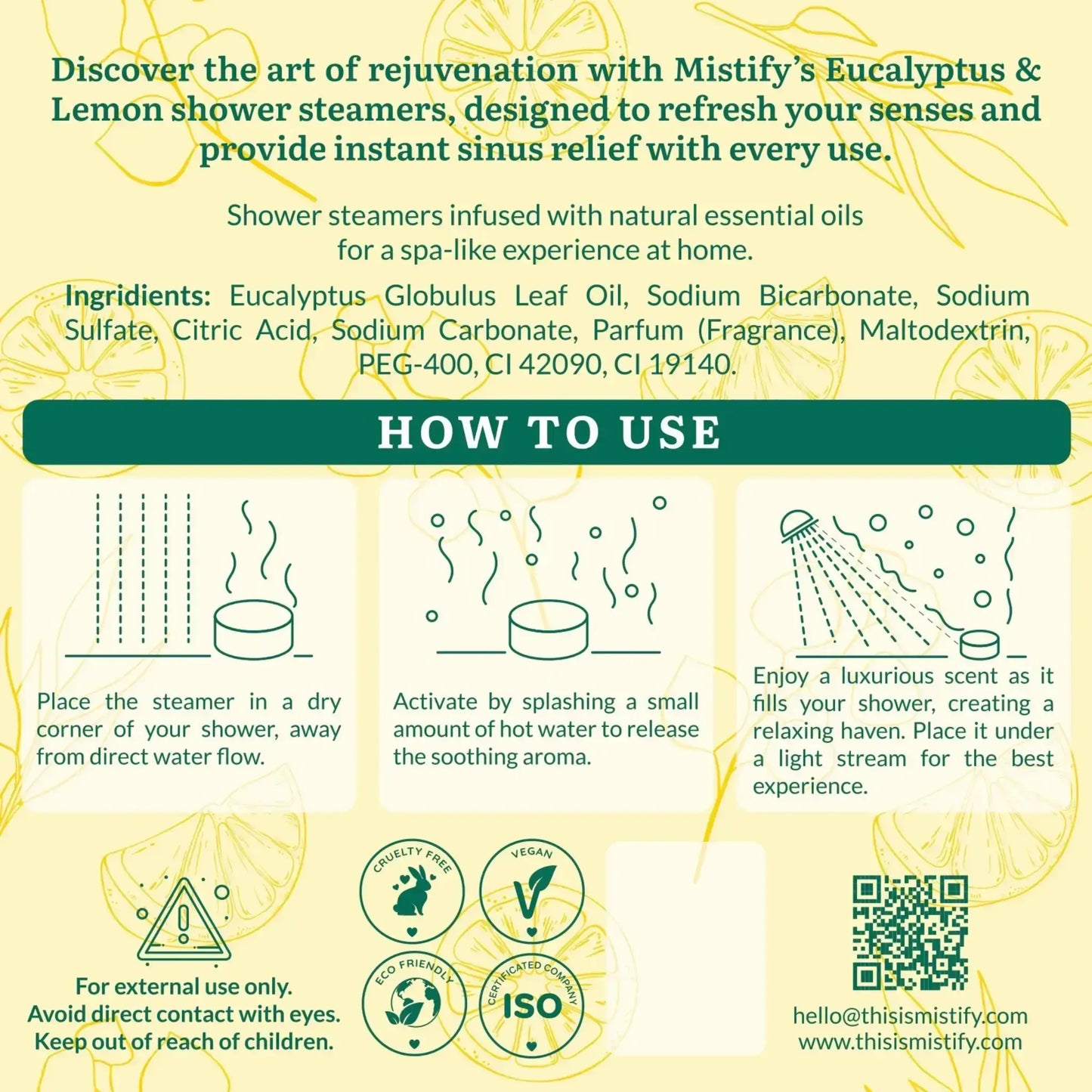 Discover the art of rejuvenation with Mistify's Eucalyptus & Lemon shower steamers, designed to refresh your senses and provide instant sinus relief with every use.

Shower steamers infused with natural essential oils for a spa-like experience at home.

Ingridients: Eucalyptus Globulus Leaf Oil, Sodium Bicarbonate, Sodium Sulfate, Citric Acid, Sodium Carbonate, Parfum (Fragrance), Maltodextrin, PEG-400, CI 42090, CI 19140.

HOW TO USE

Place the steamer in a dry corner of your shower, away from direct water flow.

Activate by splashing a small amount of hot water to release the soothing aroma.

Enjoy a luxurious scent as it fills your shower, creating a relaxing haven. Place it under a light stream for the best experience.

For external use only.
Avoid direct contact with eyes.
Keep out of reach of children.

CRUELTY FREE

VEGAN

ECO FRIENDLY

CERTIFICATED COMPANY
ISO

hello@thisismistify.com
www.thisismistify.com